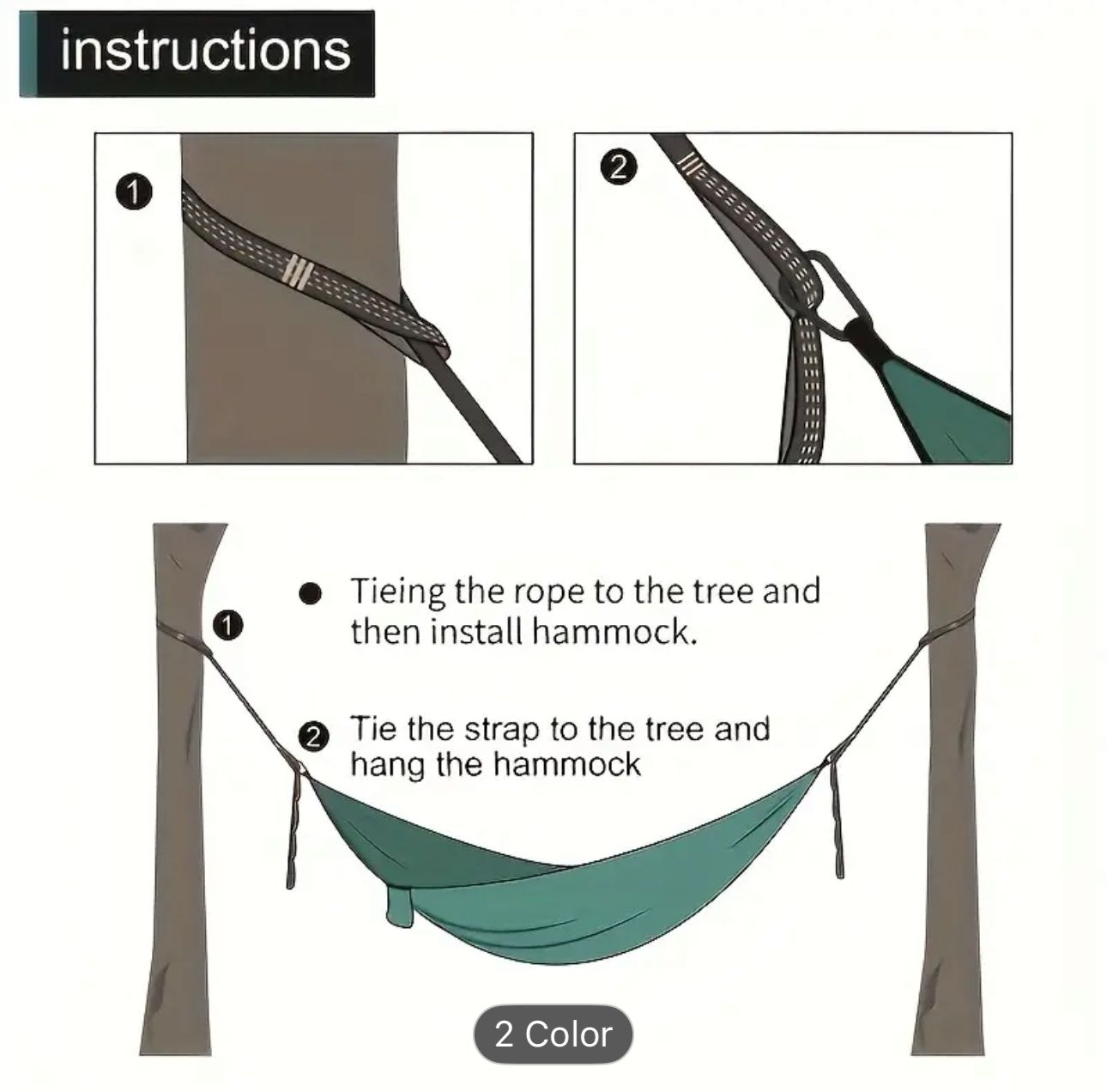 instructions

1

2

1

● Tieing the rope to the tree and then install hammock.

2 Tie the strap to the tree and hang the hammock

2 Color